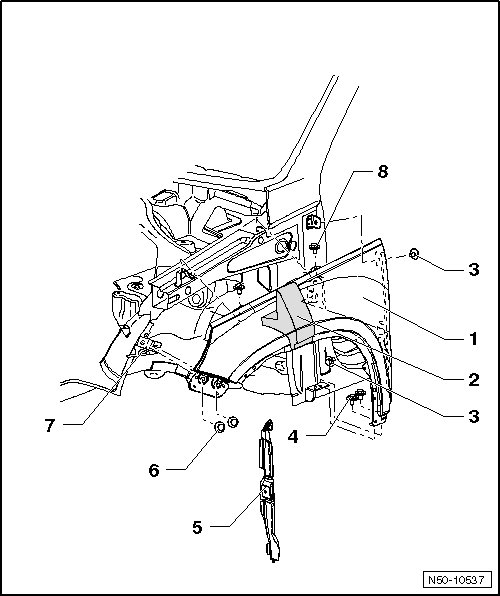 8
3
1
2
3
7
4
6
5
N50-10537