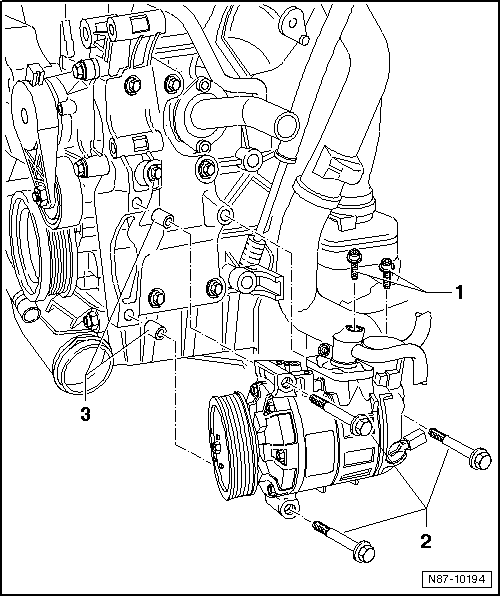 1

3

2

N87-10194