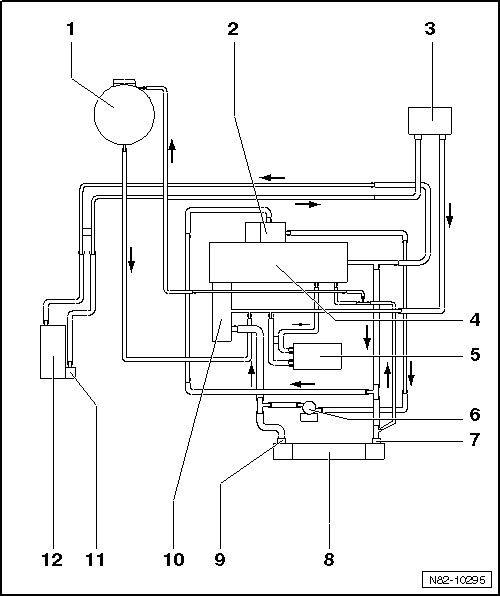 1
2
3
4
5
6
7
12
11
10
9
8
N82-10295