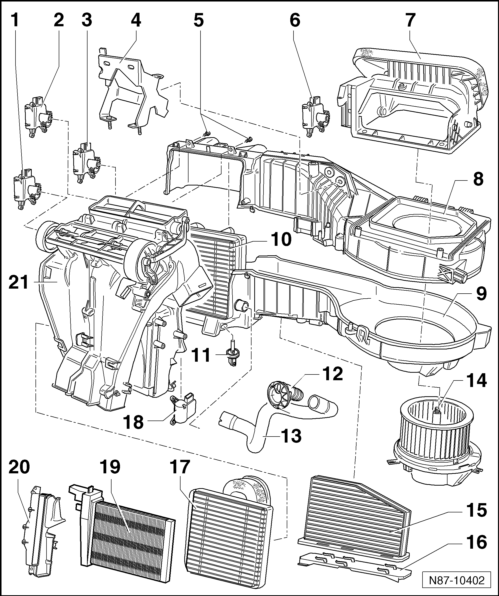 1 2 3 4 5 6 7
8
10
21
9
11
12
14
18
13
20 19 17
15
16
N87-10402