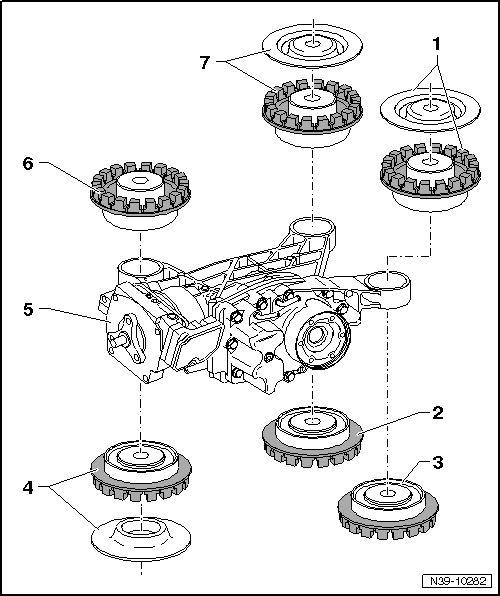 7
1
6
5
2
3
4
N39-10282