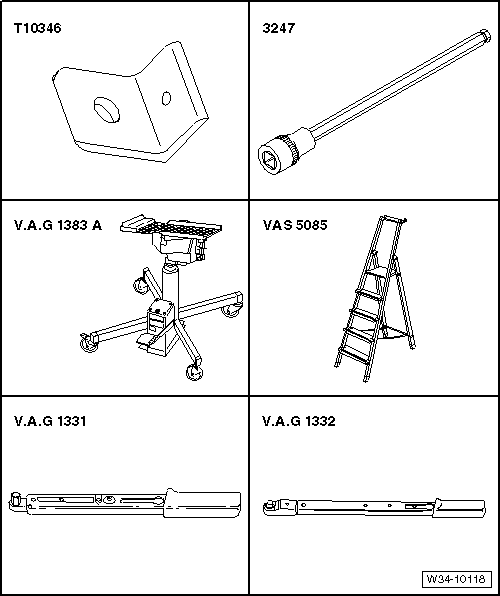 T10346

3247

V.A.G 1383 A

VAS 5085

V.A.G 1331

V.A.G 1332

W34-10118