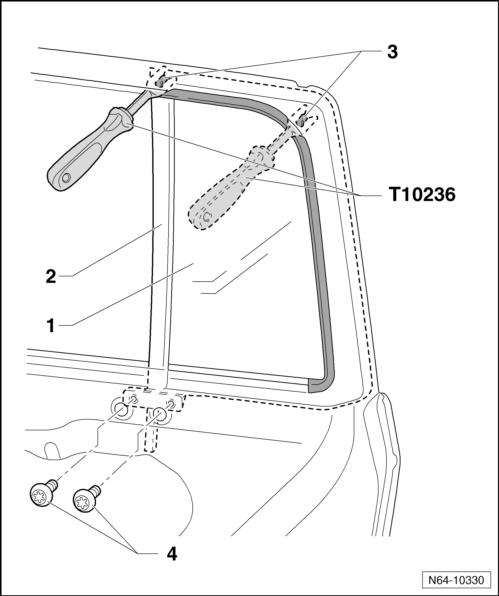 3

T10236

2

1

4

N64-10330