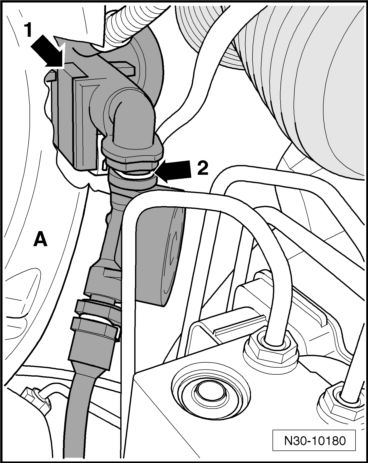 1
2
A
N30-10180