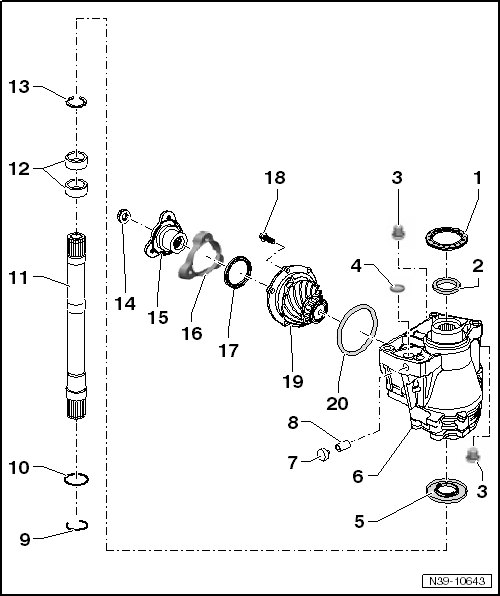 13
12
11
10
9
14
15
16
17
18
19
20
3
1
4
2
8
7
6
3
5
N39-10643