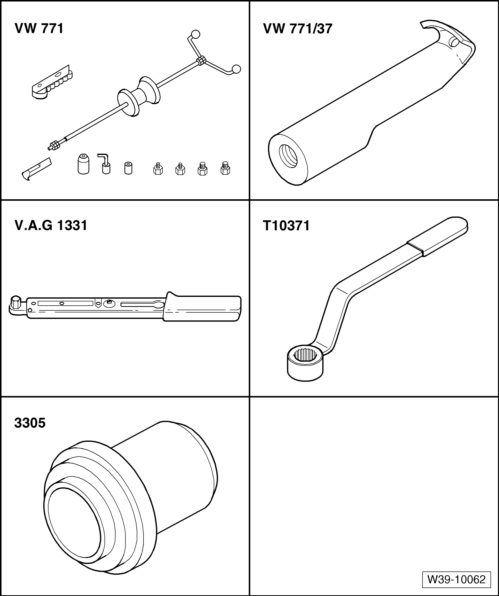 VW 771

VW 771/37

V.A.G 1331

T10371

3305

W39-10062