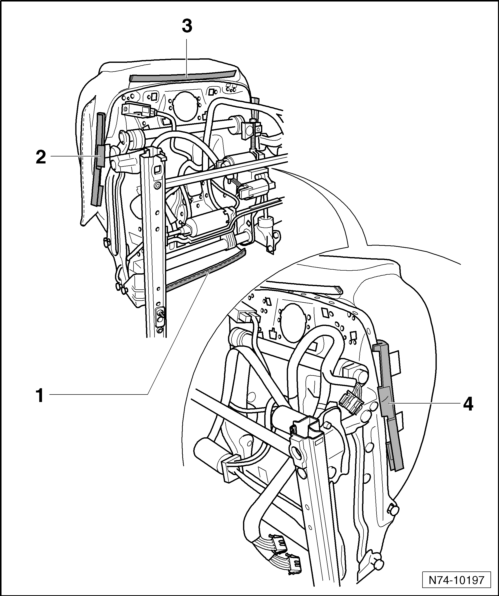 3
2
1
4
N74-10197