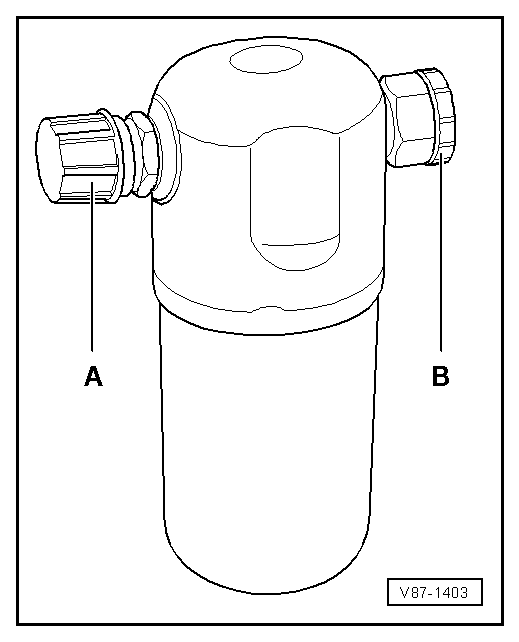 A

B

V87-1403