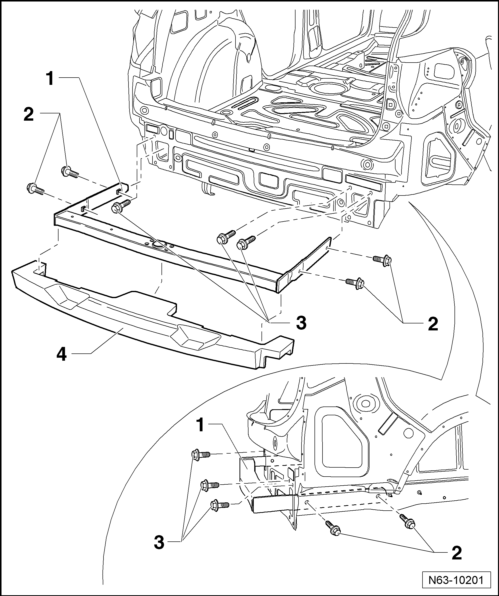 1
2
3
2
4
1
3
2
N63-10201