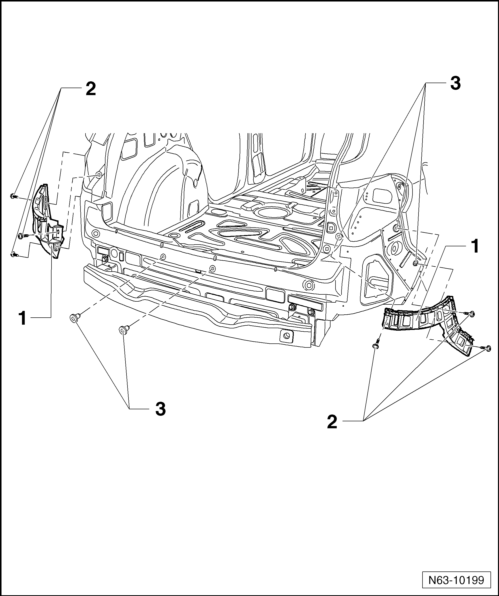 2

3

1

1

3

2

N63-10199