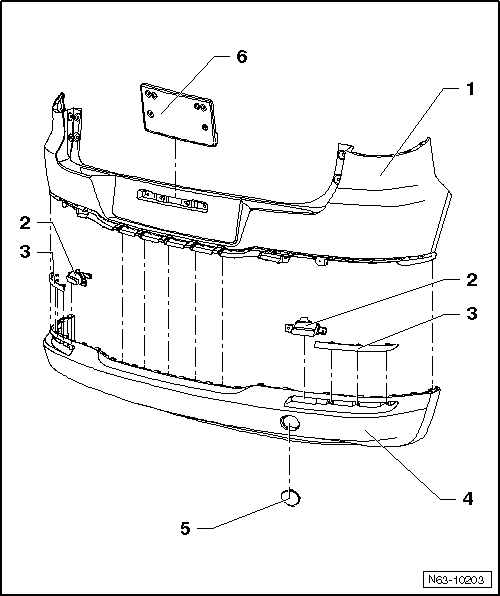 6
1
2
3
2
3
4
5
N63-10203