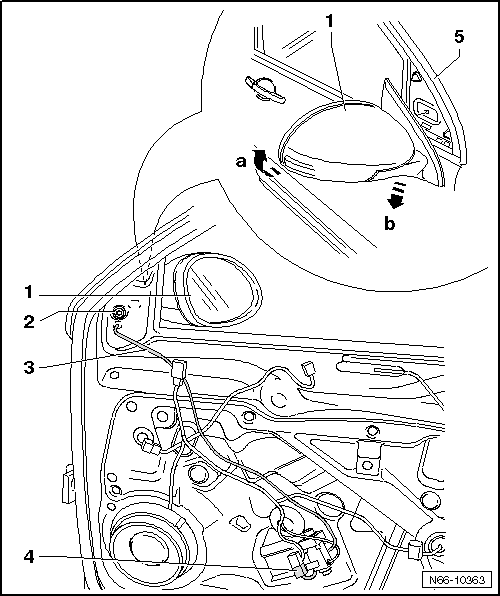 1
5
a
b
1
2
3
4
N66-10363