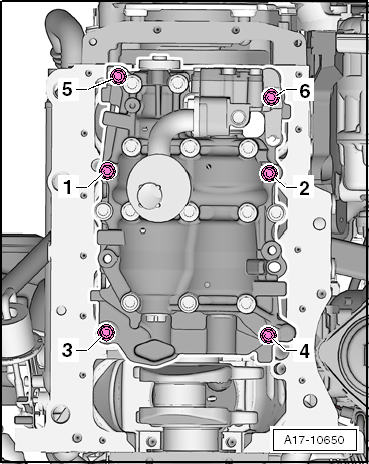 5
6
1
2
3
4
A17-10650