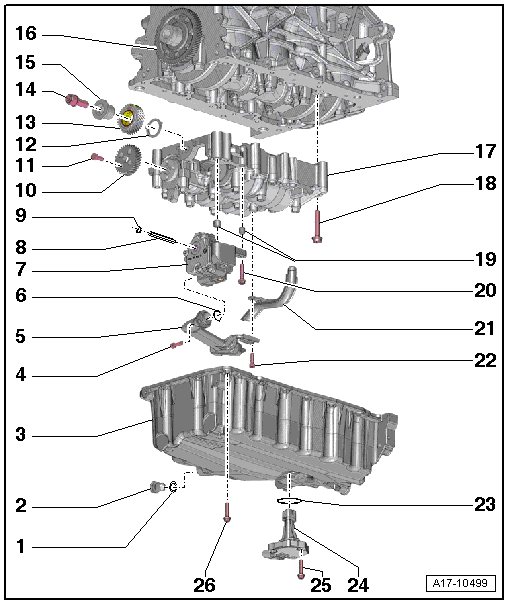 16
15
14
13
12
11
10
9
8
7
6
5
4
3
2
1
17
18
19
20
21
22
23
26
25
24
A17-10499