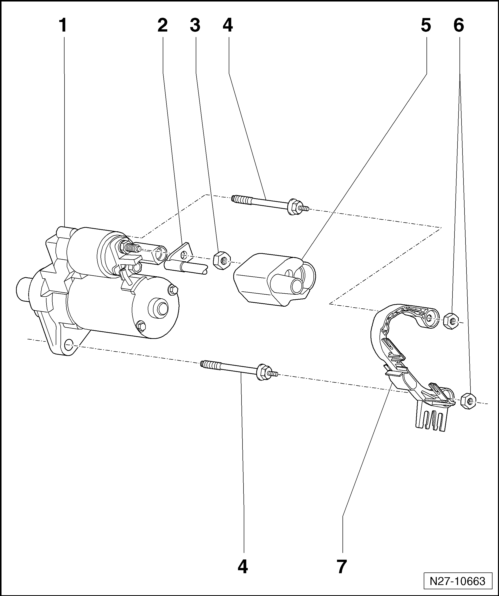 1 2 3 4 5 6

4 7

N27-10663