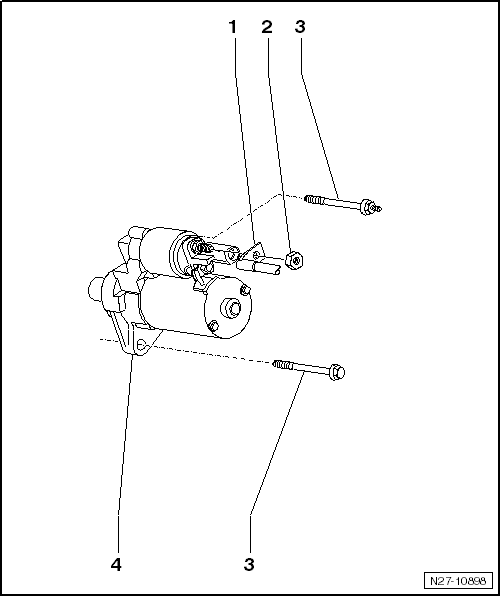 1
2
3
4
3
N27-10898