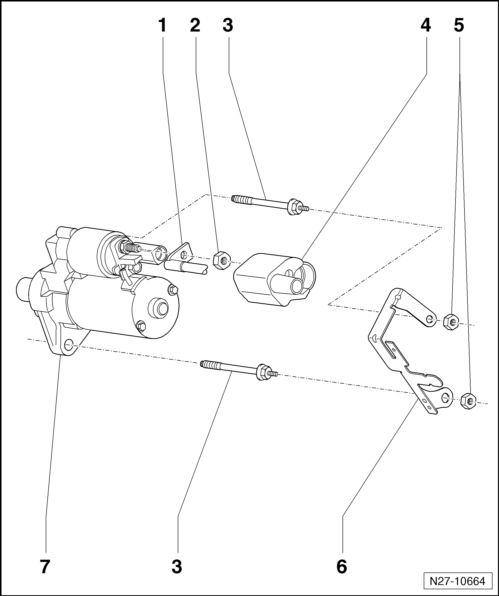 1 2 3 4 5

7 3 6

N27-10664