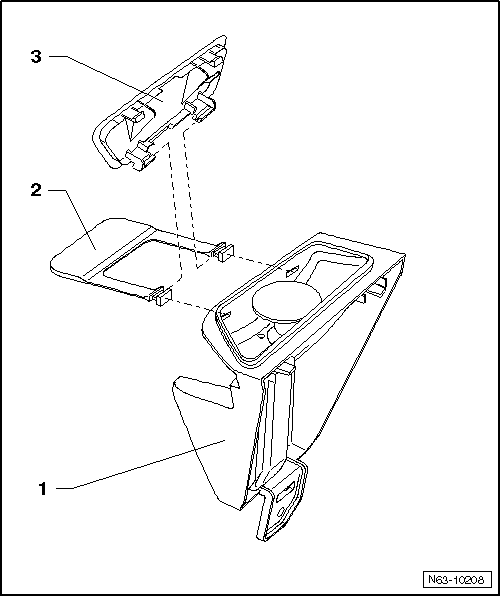 3
2
1
N63-10208