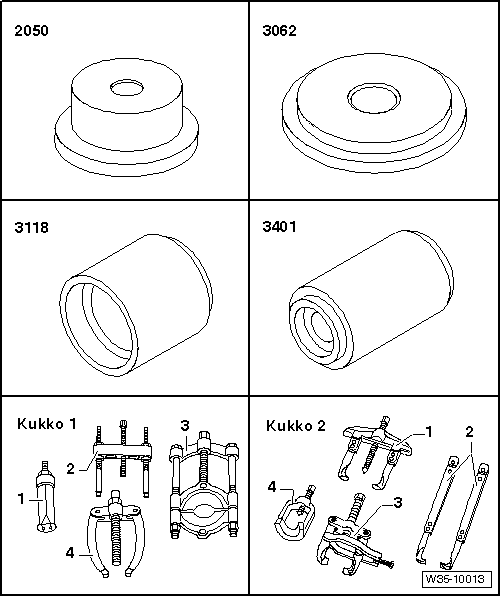 2050

3062

3118

3401

Kukko 1

1
2
3
4

Kukko 2

1
2
3
4

W35-10013