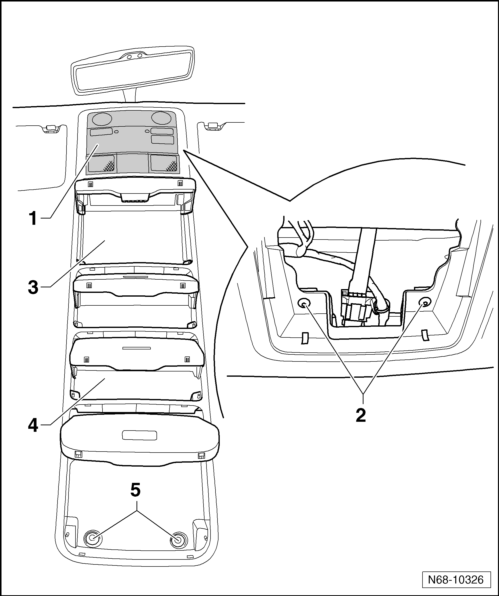 1
3
4
5
2
N68-10326