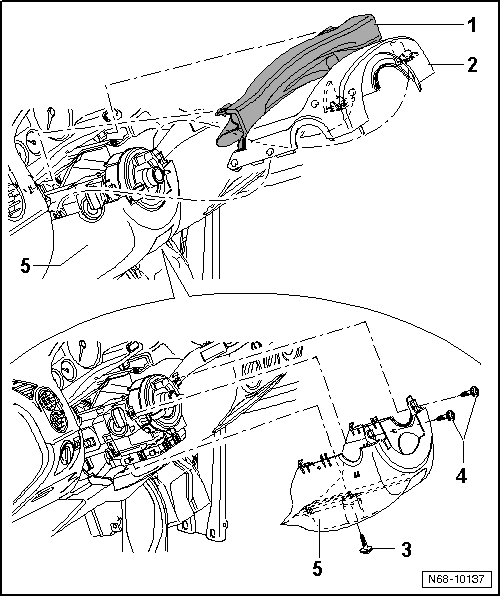 1
2
5
4
3
5
N68-10137