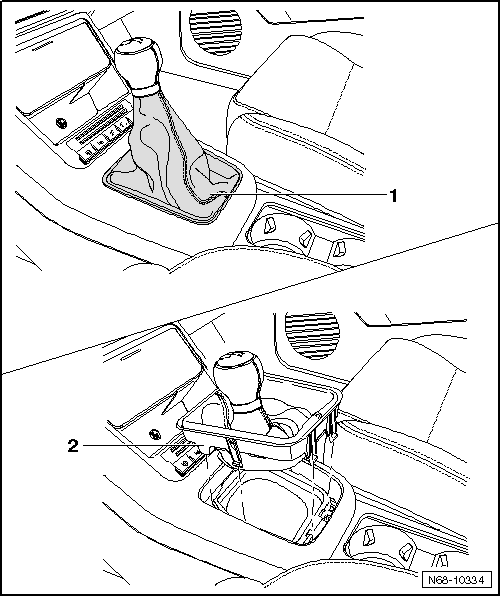 1

2

N68-10334