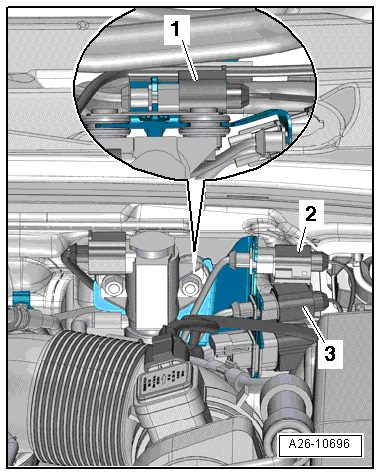 1
2
3
A26-10696