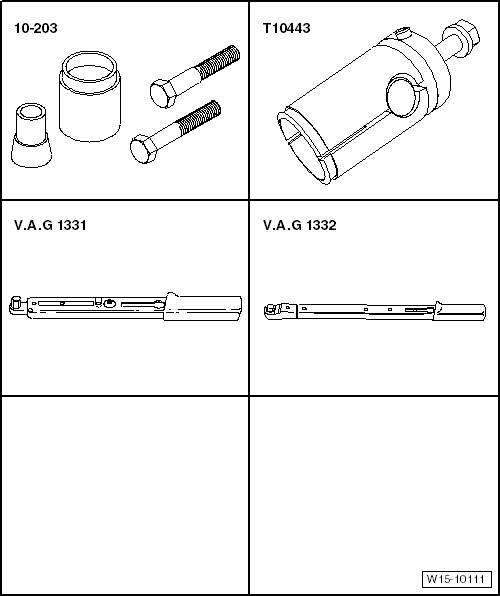 10-203

T10443

V.A.G 1331

V.A.G 1332

W15-10111