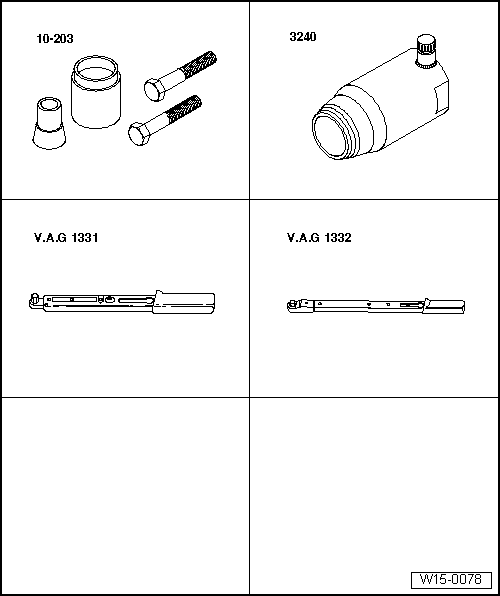 10-203

3240

V.A.G 1331

V.A.G 1332

W15-0078