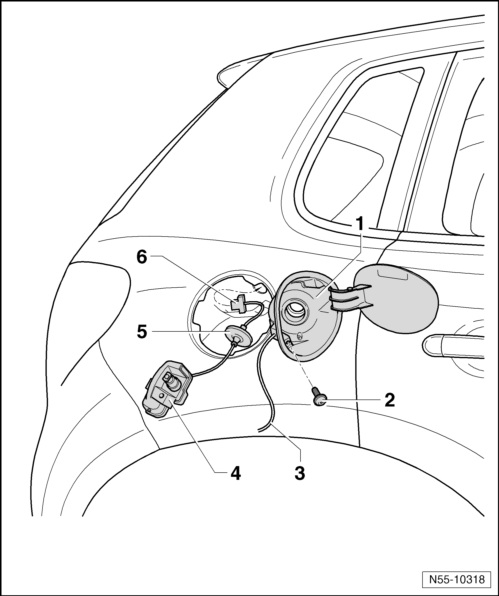 1
6
5
2
4
3
N55-10318