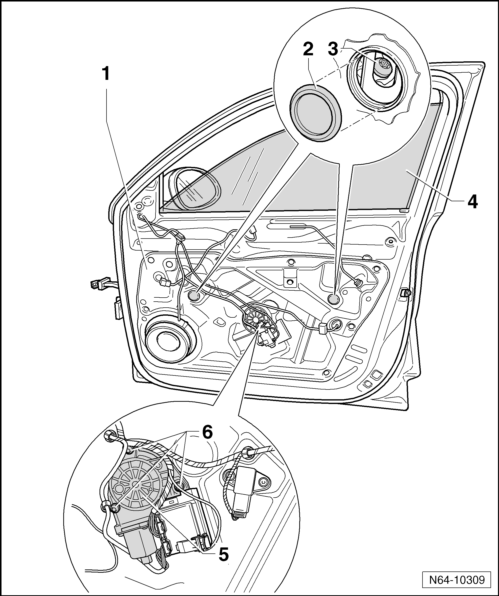 1
2
3
4
6
5
N64-10309