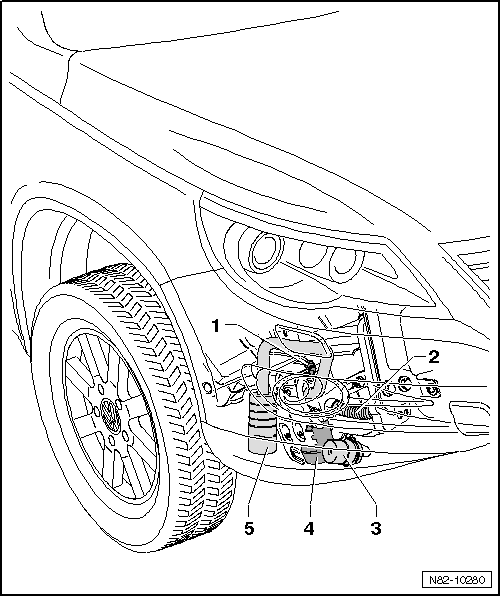 1
2
5
4
3
N82-10280