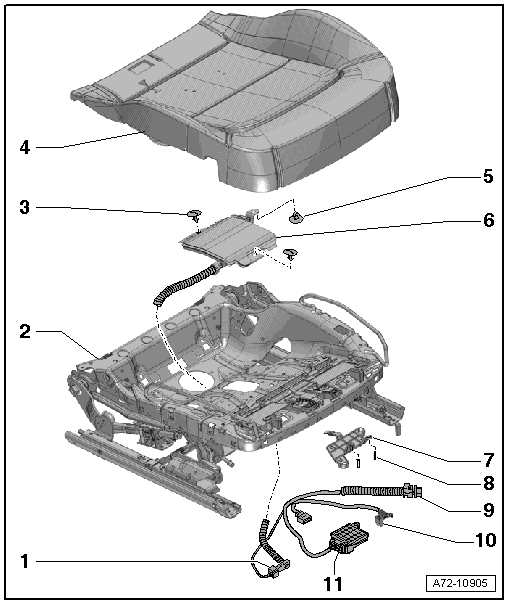 4
5
3
6
2
7
8
9
10
1
11
A72-10905