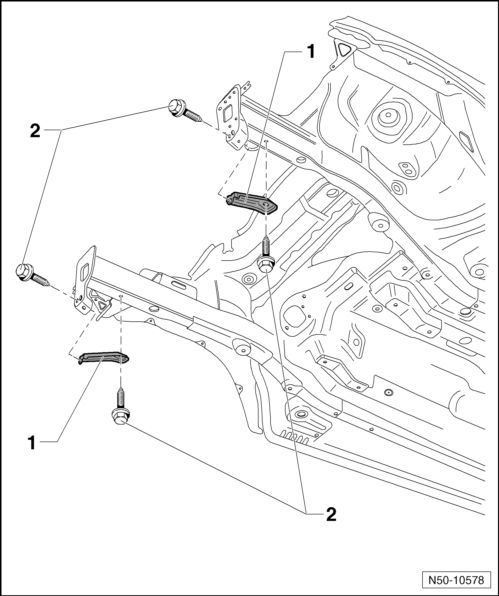 1

2

1

2

N50-10578