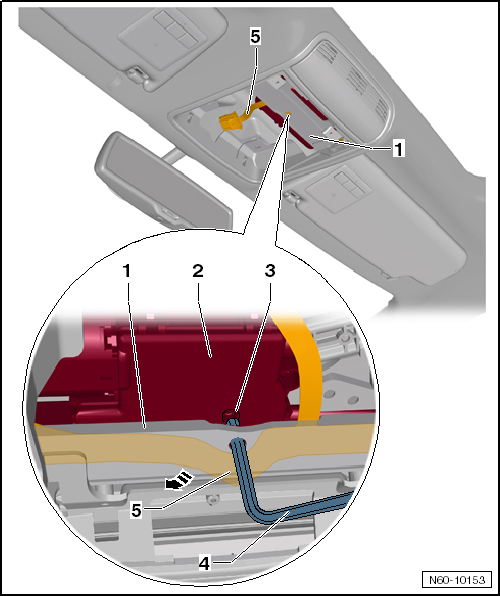 5
1
1
2
3
5
4
N60-10153