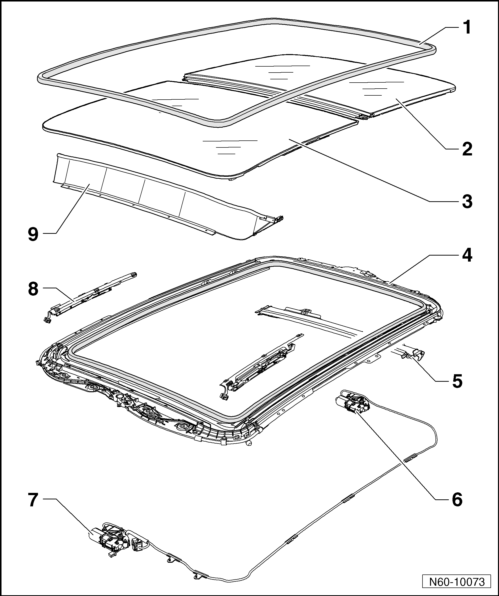 1
2
3
9
4
8
5
6
7
N60-10073