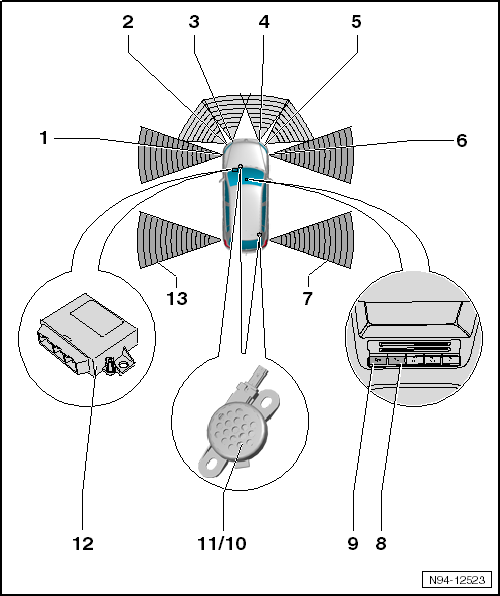 2
3
4
5
1
6
13
7
12
11/10
9
8
N94-12523