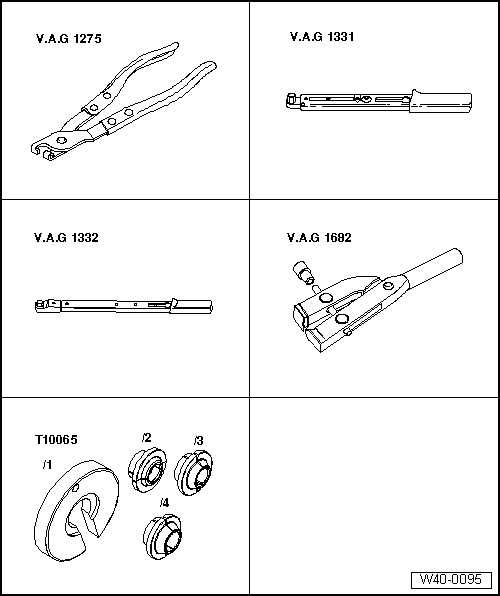 V.A.G 1275

V.A.G 1331

V.A.G 1332

V.A.G 1682

T10065

/1

/2

/3

/4

W40-0095