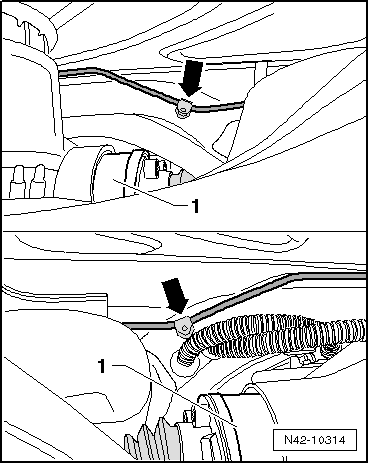 1

1

N42-10314