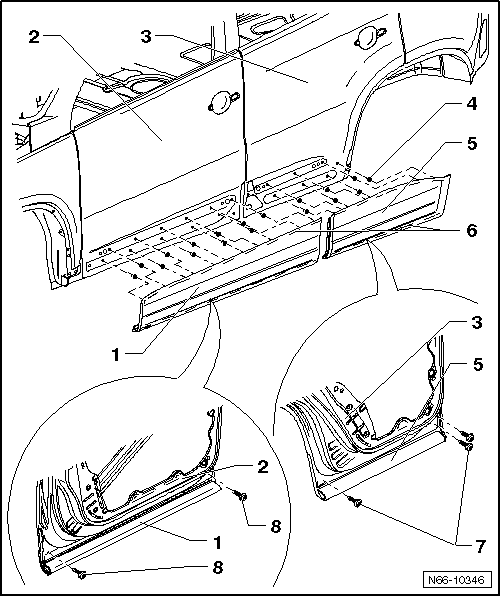 2
3
4
5
6
1
3
5
2
8
1
8
7
N66-10346