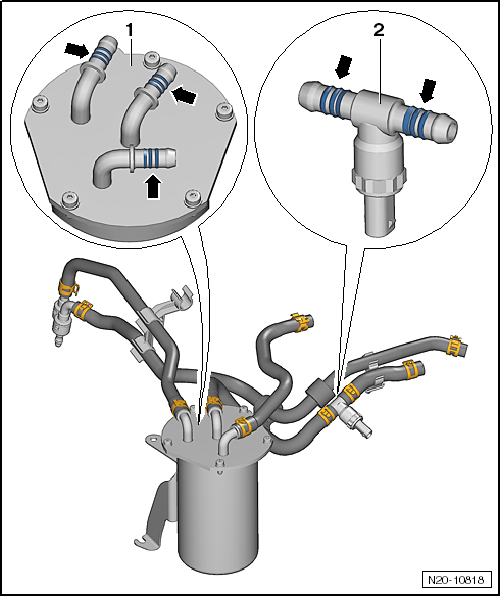 1

2

N20-10818