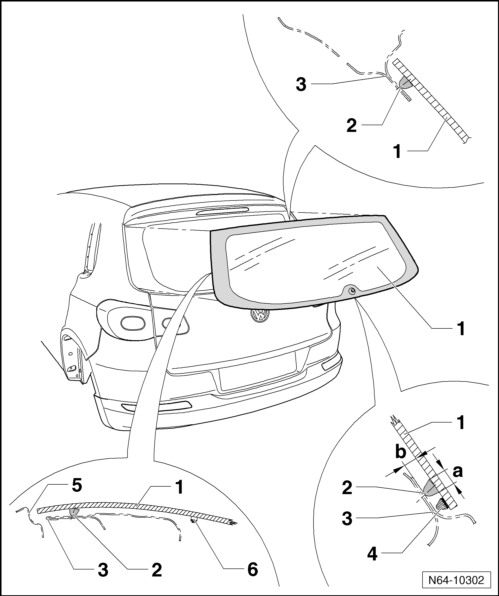 3
2
1
1
1
b
a
2
3
4
5
1
3
2
6
N64-10302