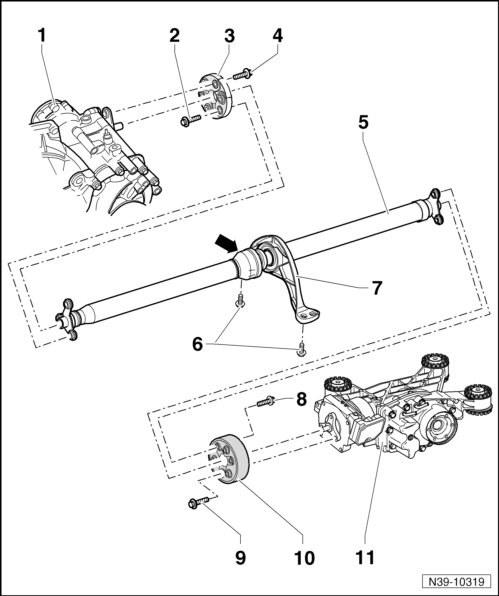 1
2
3
4
5
7
6
8
9
10
11
N39-10319