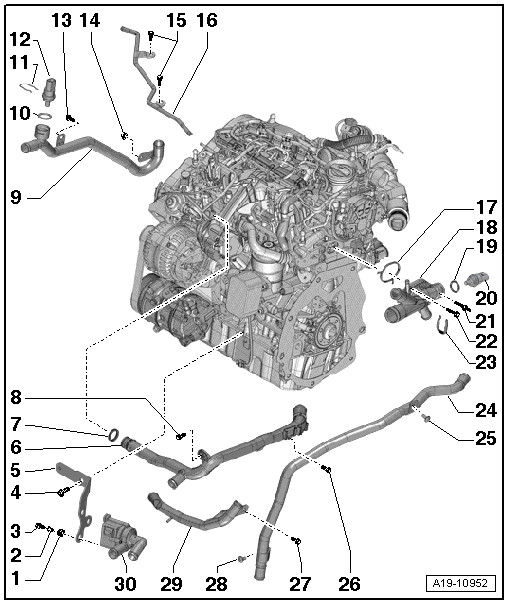 13
14
15
16
12
11
10
9
17
18
19
20
21
22
23
24
25
8
7
6
5
4
3
2
1
30
29
28
27
26
A19-10952