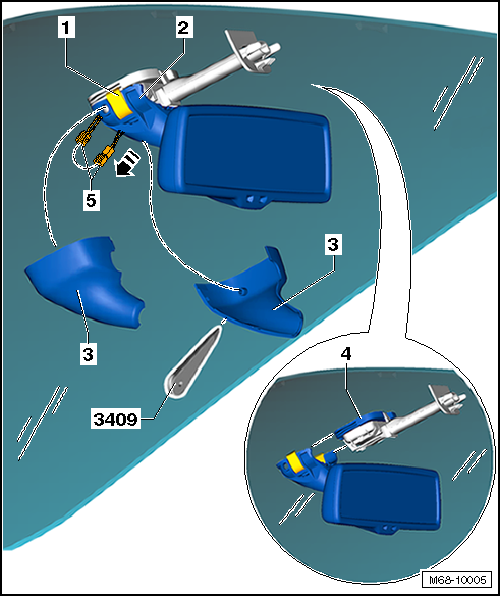 1
2
5
3
3
3409
4
M68-10005