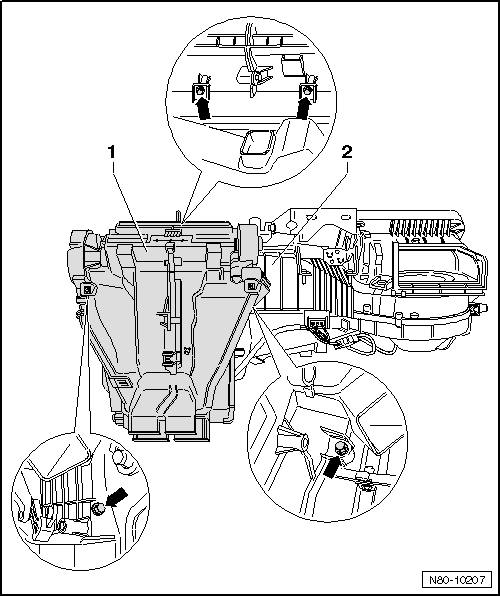 1

2

N80-10207