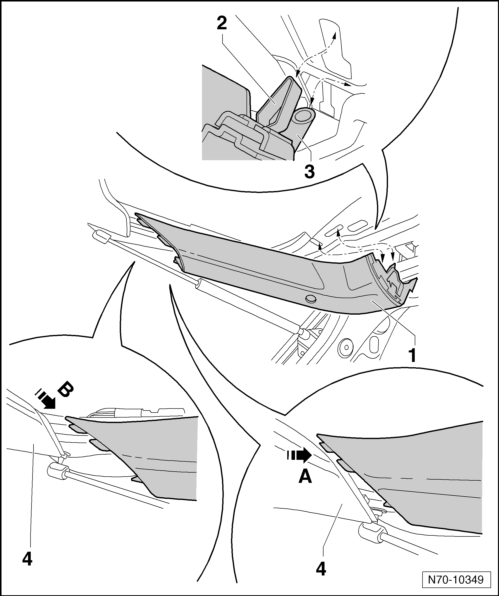 2
3
1
B
A
4
4
N70-10349