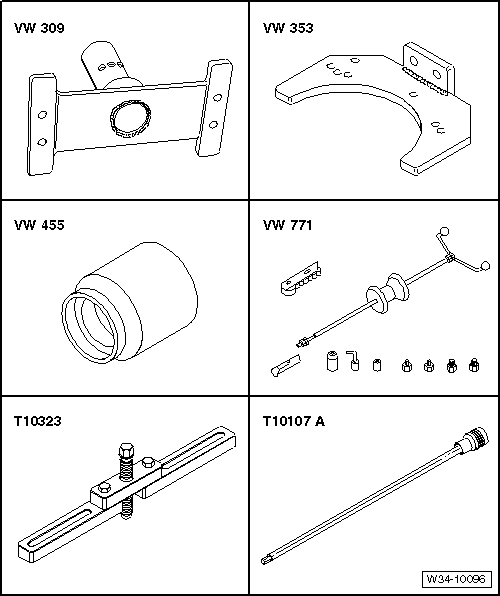 VW 309

VW 353

VW 455

VW 771

T10323

T10107 A

W34-10096