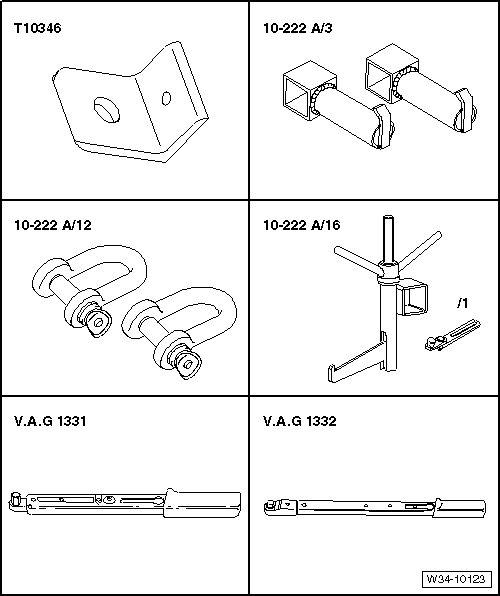 T10346

10-222 A/3

10-222 A/12

10-222 A/16

/1

V.A.G 1331

V.A.G 1332

W34-10123