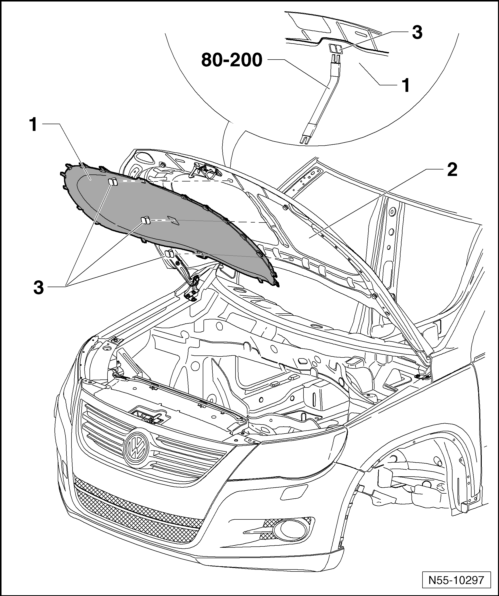 3
80-200
1
1
2
3
N55-10297